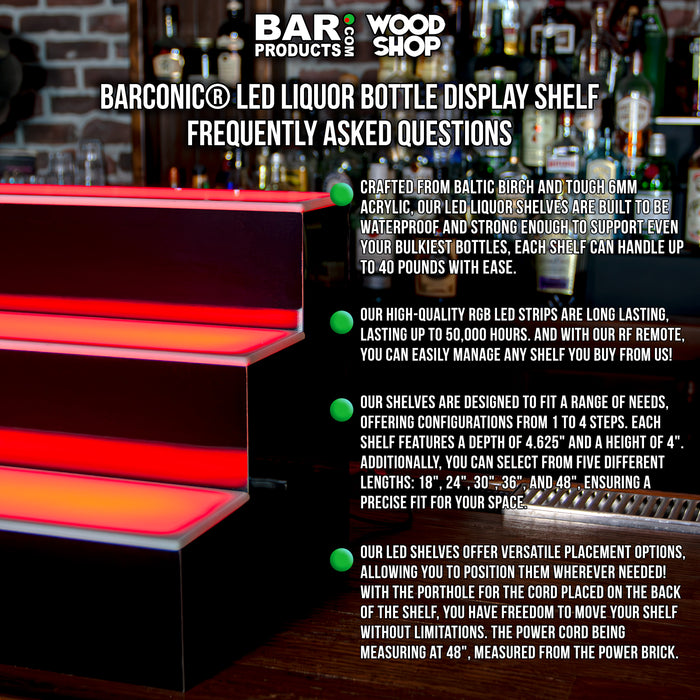 BAR PRODUCTS .COM WOOD SHOP

BARCONIC® LED LIQUOR BOTTLE DISPLAY SHELF FREQUENTLY ASKED QUESTIONS

CRAFTED FROM BALTIC BIRCH AND TOUGH 6MM ACRYLIC, OUR LED LIQUOR SHELVES ARE BUILT TO BE WATERPROOF AND STRONG ENOUGH TO SUPPORT EVEN YOUR BULKIEST BOTTLES, EACH SHELF CAN HANDLE UP TO 40 POUNDS WITH EASE.

OUR HIGH-QUALITY RGB LED STRIPS ARE LONG LASTING, LASTING UP TO 50,000 HOURS. AND WITH OUR RF REMOTE, YOU CAN EASILY MANAGE ANY SHELF YOU BUY FROM US!

OUR SHELVES ARE DESIGNED TO FIT A RANGE OF NEEDS, OFFERING CONFIGURATIONS FROM 1 TO 4 STEPS. EACH SHELF FEATURES A DEPTH OF 4.625" AND A HEIGHT OF 4". ADDITIONALLY, YOU CAN SELECT FROM FIVE DIFFERENT LENGTHS: 18", 24", 30", 36", AND 48", ENSURING A PRECISE FIT FOR YOUR SPACE.

OUR LED SHELVES OFFER VERSATILE PLACEMENT OPTIONS, ALLOWING YOU TO POSITION THEM WHEREVER NEEDED! WITH THE PORTHOLE FOR THE CORD PLACED ON THE BACK OF THE SHELF, YOU HAVE FREEDOM TO MOVE YOUR SHELF WITHOUT LIMITATIONS. THE POWER CORD BEING MEASURING AT 48", MEASURED FROM THE POWER BRICK.