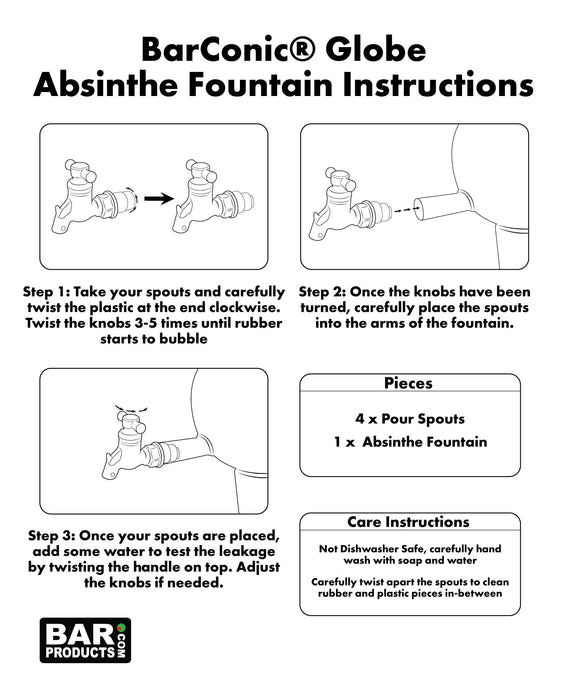 BarConic® Globe
Absinthe Fountain Instructions

Step 1: Take your spouts and carefully twist the plastic at the end clockwise. Twist the knobs 3-5 times until rubber starts to bubble

Step 2: Once the knobs have been turned, carefully place the spouts into the arms of the fountain.

Step 3: Once your spouts are placed, add some water to test the leakage by twisting the handle on top. Adjust the knobs if needed.

Pieces

4 x Pour Spouts

1 x Absinthe Fountain

Care Instructions

Not Dishwasher Safe, carefully hand wash with soap and water

Carefully twist apart the spouts to clean rubber and plastic pieces in-between

BAR PRODUCTS .COM